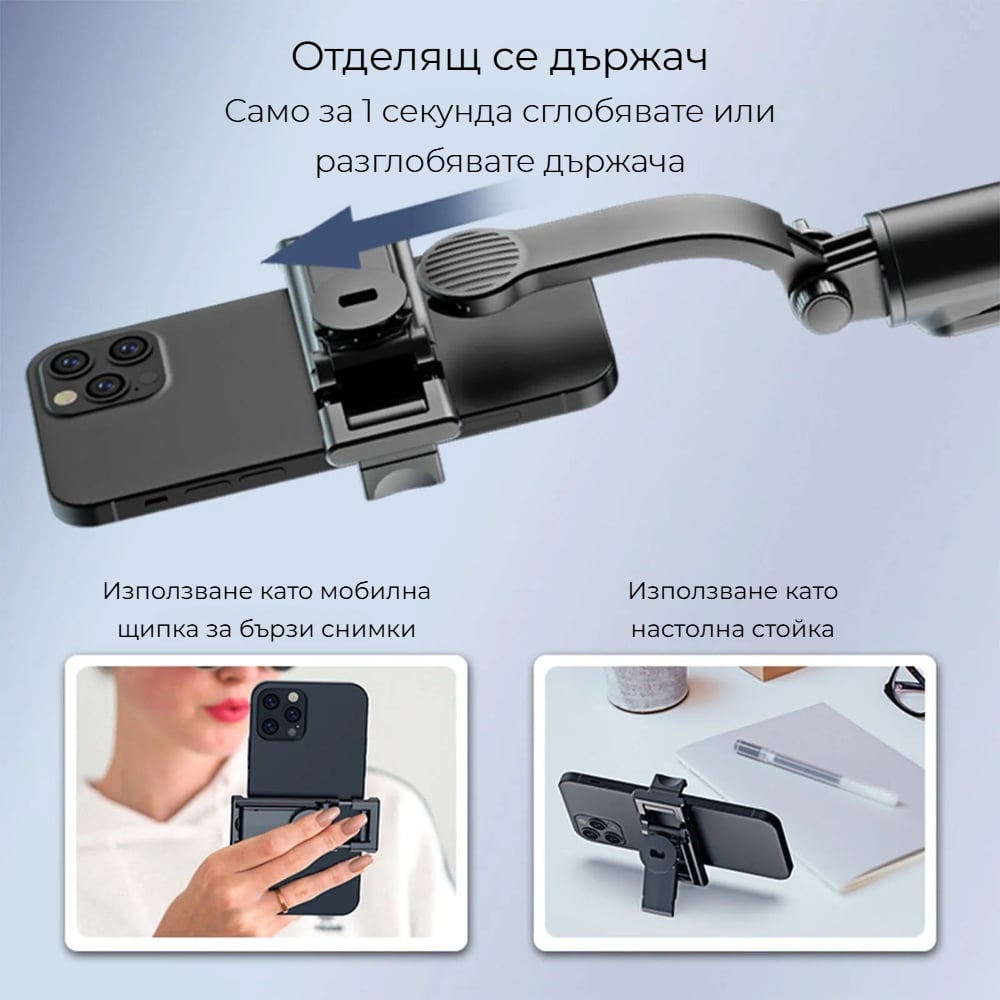 Отделящ се държач

Само за 1 секунда сглобявате или разглобявате държача

Използване като мобилна щипка за бързи снимки

Използване като настолна стойка