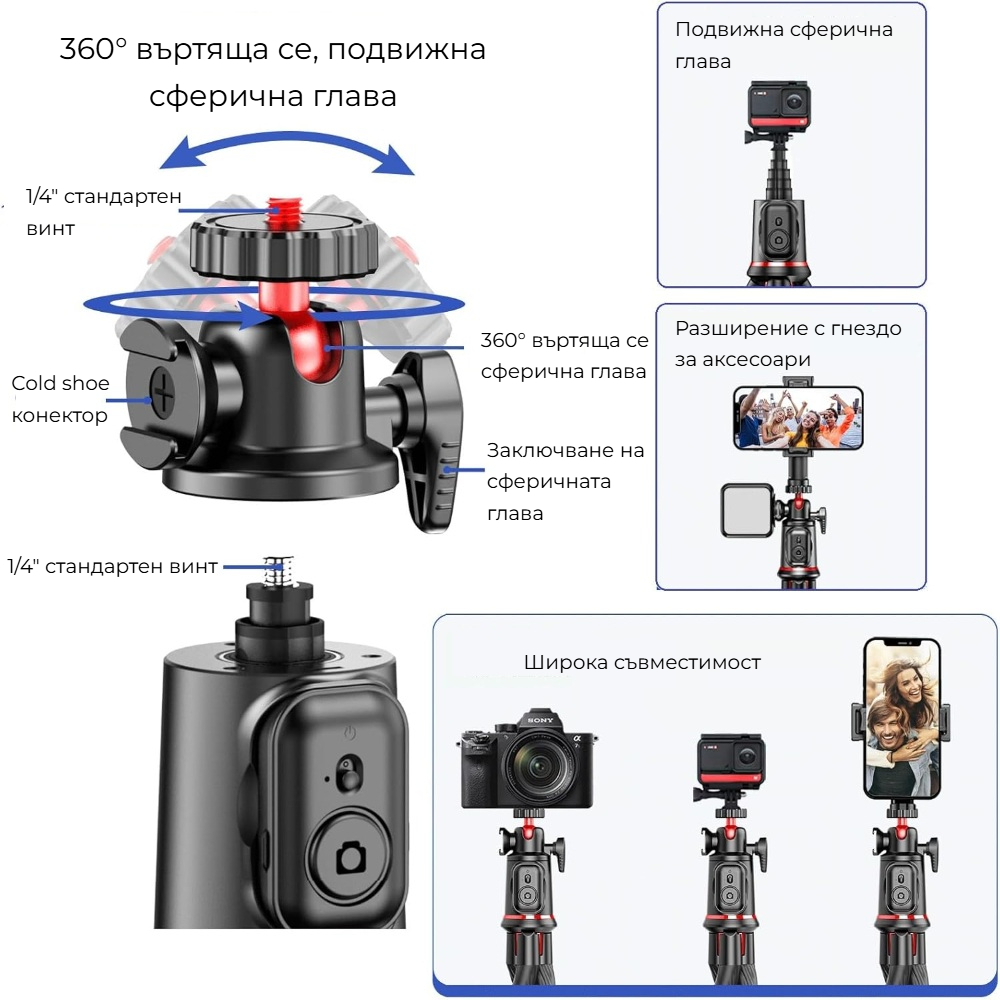 360° въртяща се, подвижна сферична глава

1/4" стандартен винт

Cold shoe конектор

360° въртяща се сферична глава

Заключване на сферичната глава

1/4" стандартен винт

Подвижна сферична глава

Разширение с гнездо за аксесоари

Широка съвместимост

SONY

α