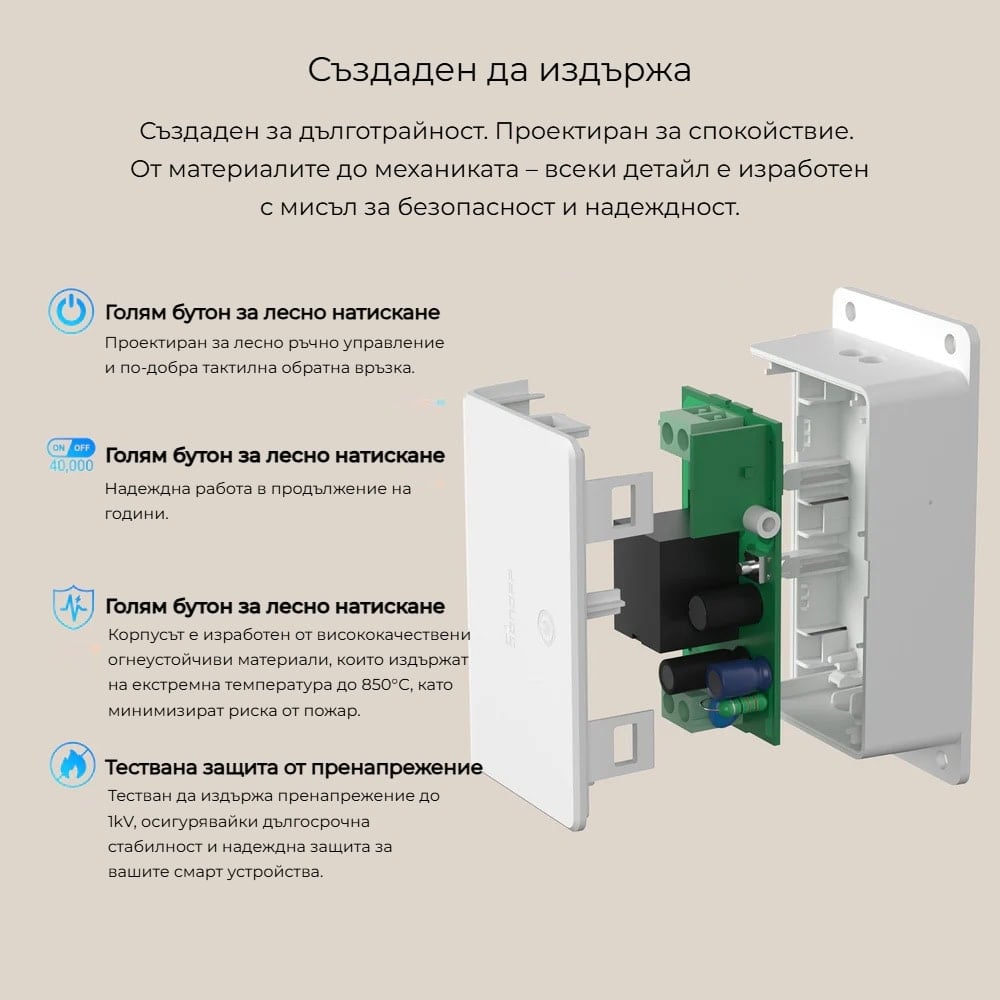 Създаден да издържа

Създаден за дълготрайност. Проектиран за спокойствие. От материалите до механиката – всеки детайл е изработен с мисъл за безопасност и надеждност.

Голям бутон за лесно натискане
Проектиран за лесно ръчно управление и по-добра тактилна обратна връзка.

ON OFF
40,000
Голям бутон за лесно натискане
Надеждна работа в продължение на години.

Голям бутон за лесно натискане
Корпусът е изработен от висококачествени огнеустойчиви материали, които издържат на екстремна температура до 850°C, като минимизират риска от пожар.

Тествана защита от пренапрежение
Тестван да издържа пренапрежение до 1kV, осигурявайки дългосрочна стабилност и надеждна защита за вашите смарт устройства.

Sonoff